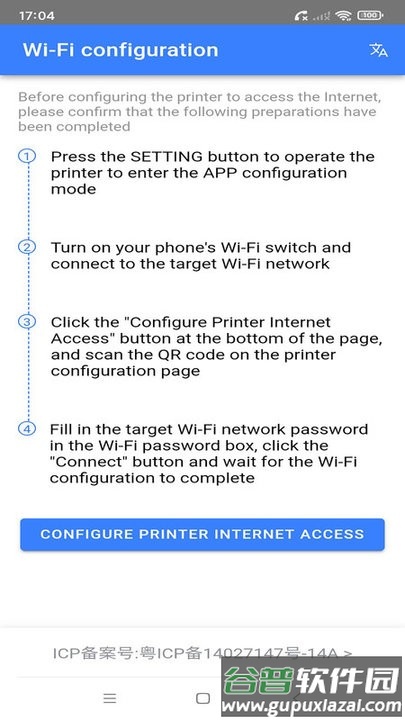 17:04

100

Wi-Fi configuration

Before configuring the printer to access the Internet, please confirm that the following preparations have been completed

1 Press the SETTING button to operate the printer to enter the APP configuration mode

2 Turn on your phone's Wi-Fi switch and connect to the target Wi-Fi network

3 Click the "Configure Printer Internet Access" button at the bottom of the page, and scan the QR code on the printer configuration page

4 Fill in the target Wi-Fi network password in the Wi-Fi password box, click the "Connect" button and wait for the Wi-Fi configuration to complete

CONFIGURE PRINTER INTERNET ACCESS

ICP备案号:粤ICP备14027147号-14A >

谷普软件园
www.gupuxlazal.com