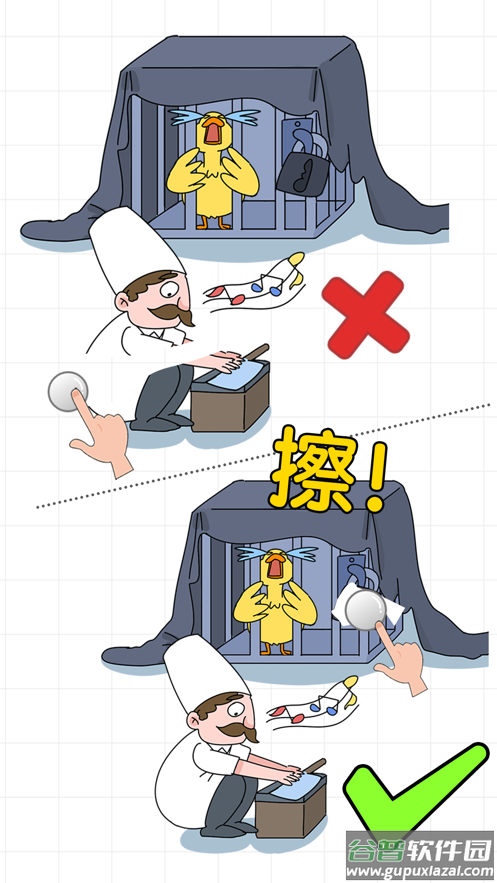 擦!

谷普软件园
www.gupuxiazai.com