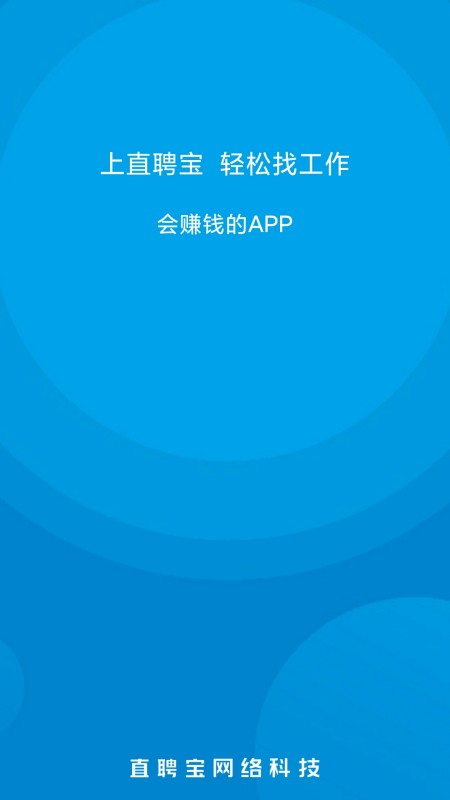 上直聘宝 轻松找工作

会赚钱的APP

直聘宝网络科技